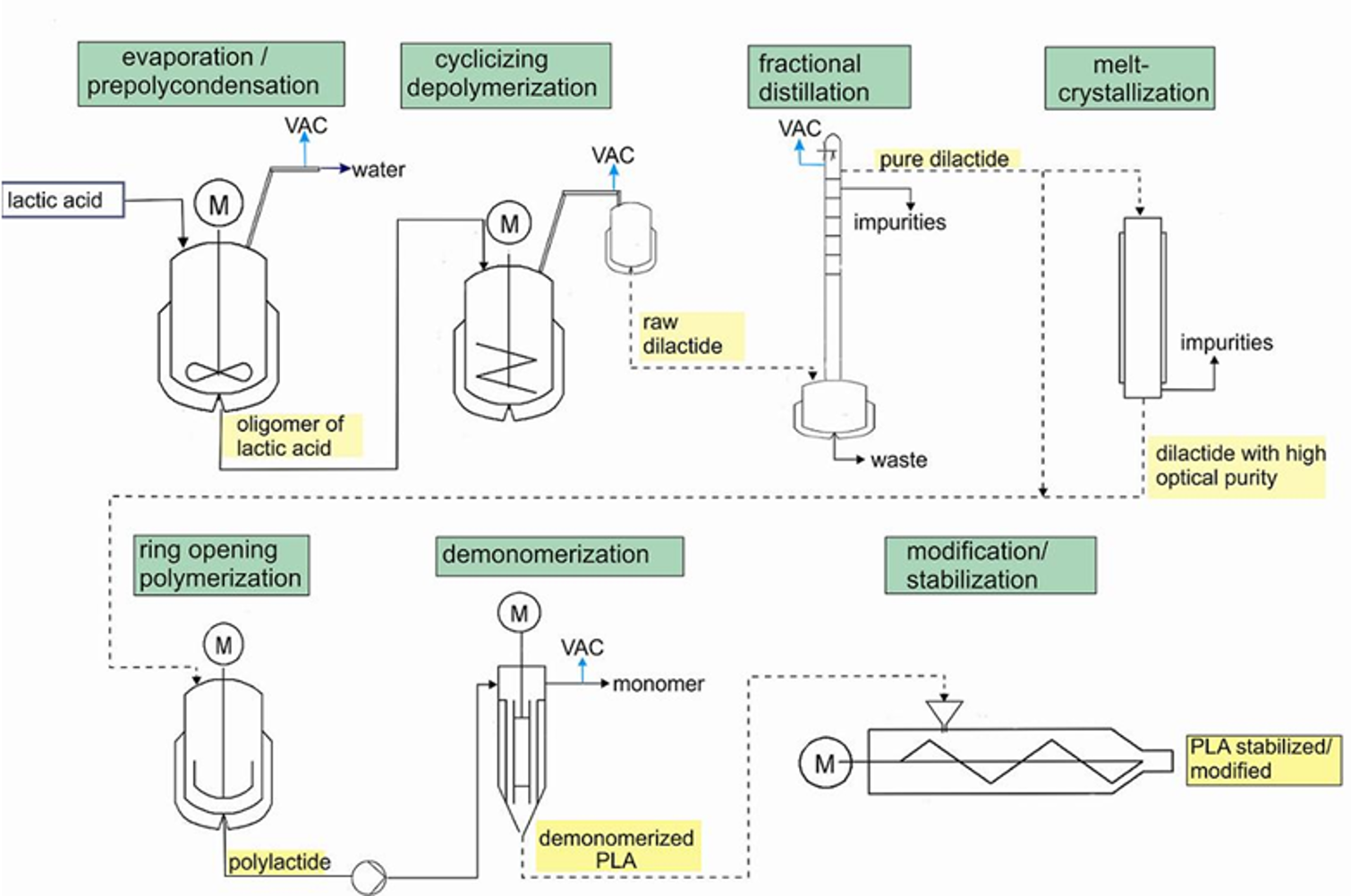 evaporation / prepolycondensation

cyclicizing depolymerization

fractional distillation

melt-crystallization

VAC

water

lactic acid

M

oligomer of lactic acid

VAC

M

raw dilactide

VAC

pure dilactide

impurities

waste

impurities

dilactide with high optical purity

ring opening polymerization

demonomerization

modification/ stabilization

M

polylactide

M

VAC

monomer

demonomerized PLA

M

PLA stabilized/ modified